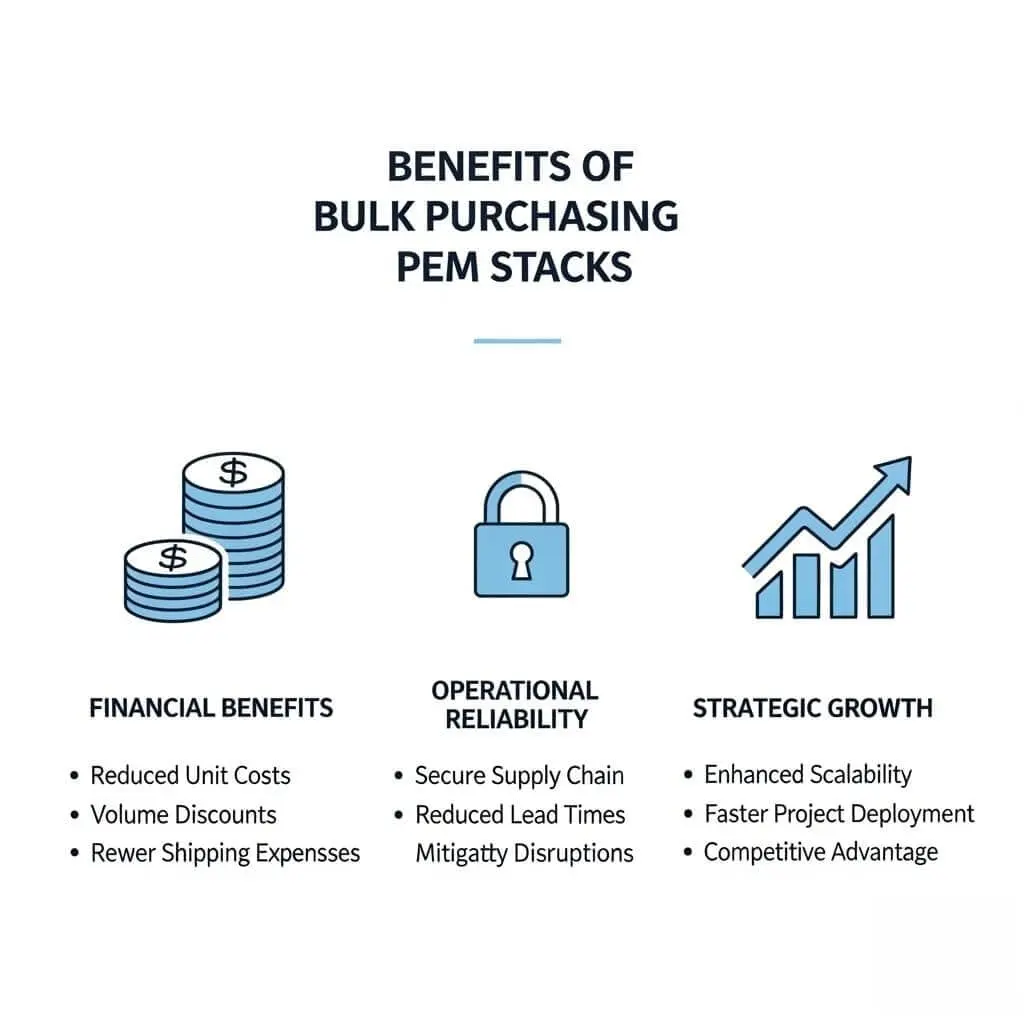 BENEFITS OF
BULK PURCHASING
PEM STACKS

$
$

FINANCIAL BENEFITS
• Reduced Unit Costs
• Volume Discounts
• Rewer Shipping Expensses

OPERATIONAL RELIABILITY
• Secure Supply Chain
• Reduced Lead Times
Mitigatty Disruptions

STRATEGIC GROWTH
• Enhanced Scalability
• Faster Project Deployment
• Competitive Advantage