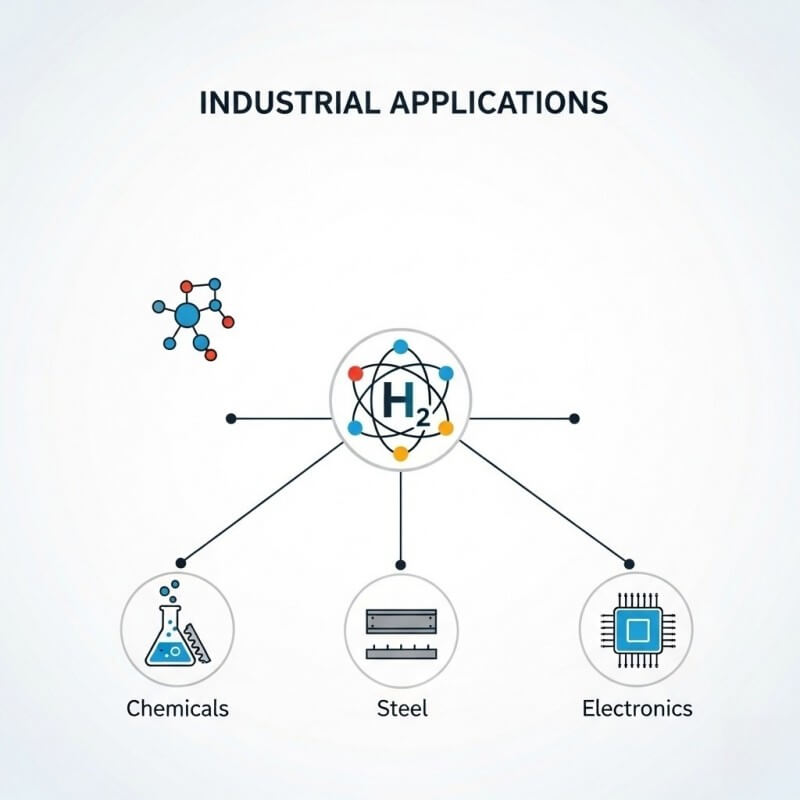 INDUSTRIAL APPLICATIONS

$H_2$

Chemicals

Steel

Electronics